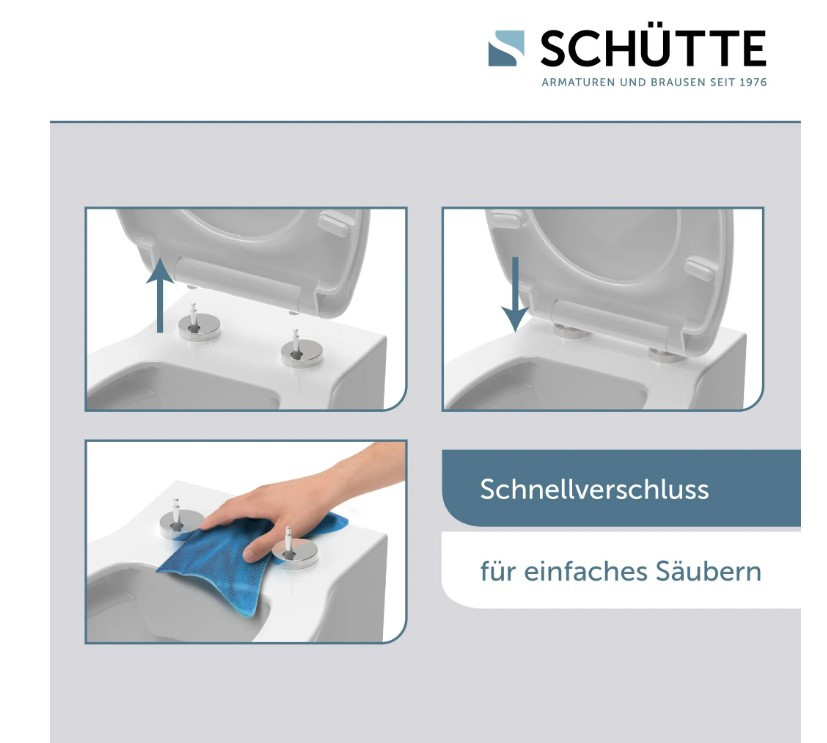 SCHÜTTE
ARMATUREN UND BRAUSEN SEIT 1976

Schnellverschluss

für einfaches Säubern